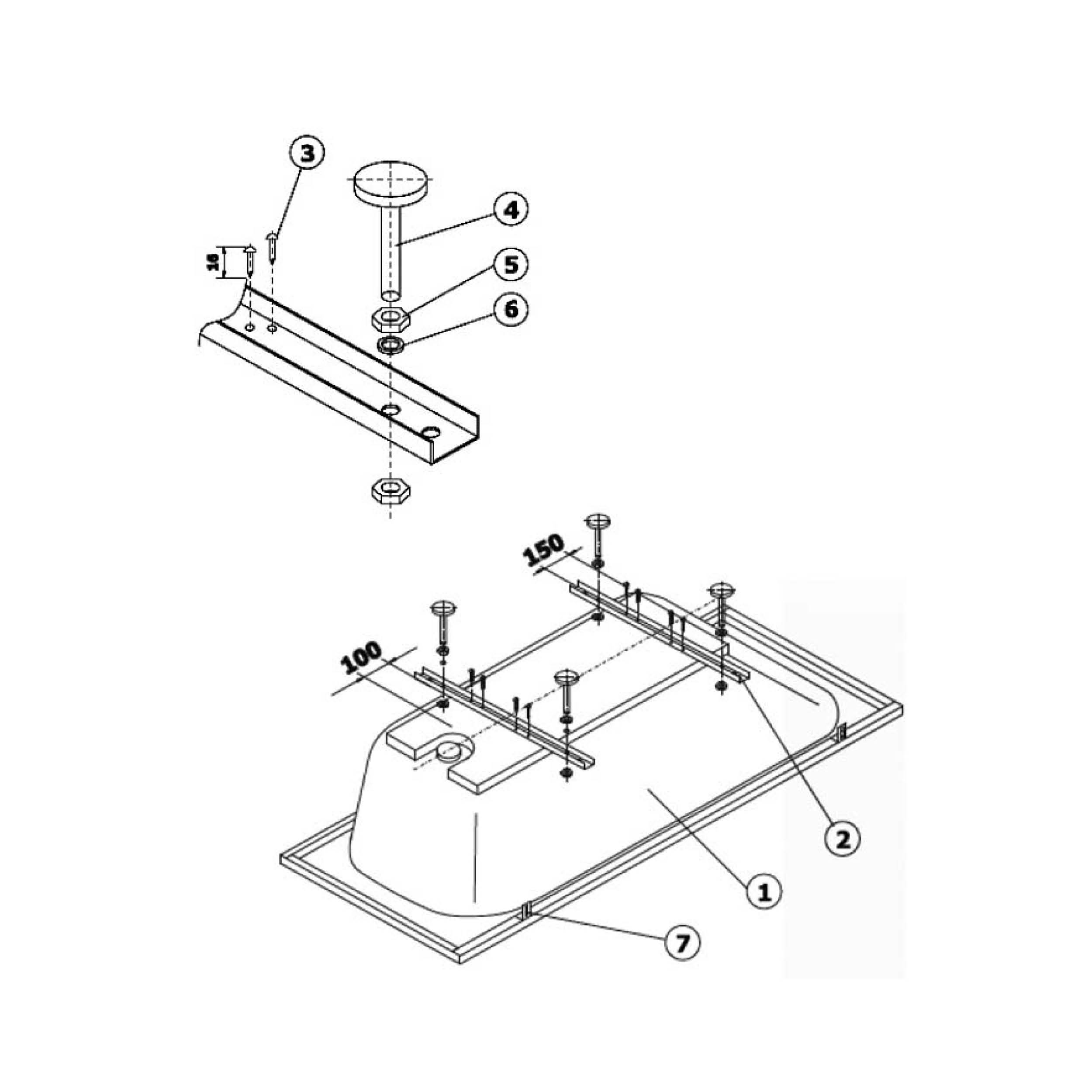 3
4
16
5
6
150
100
2
1
7